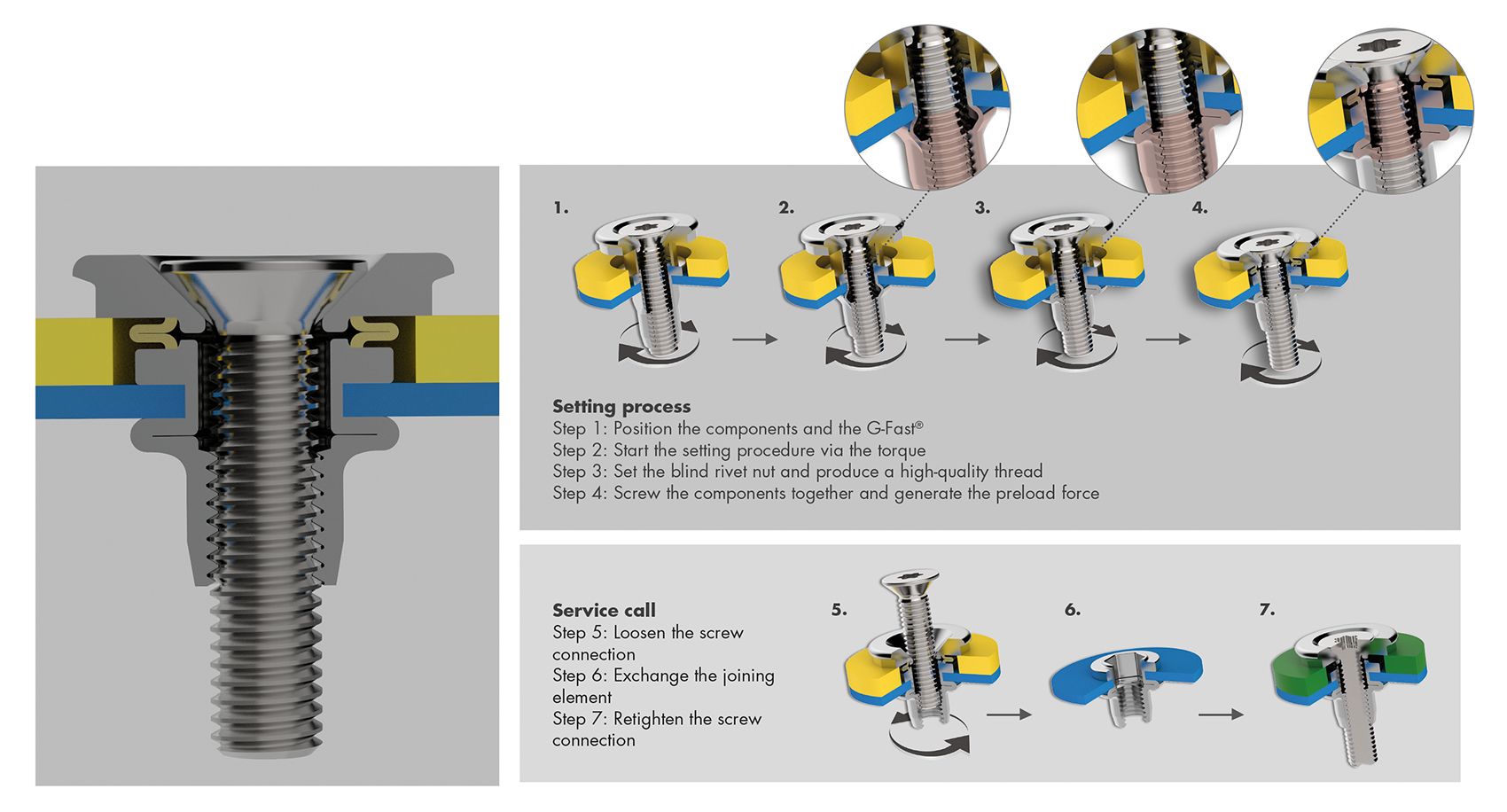 1.

2.

3.

4.

Setting process
Step 1: Position the components and the G-Fast®
Step 2: Start the setting procedure via the torque
Step 3: Set the blind rivet nut and produce a high-quality thread
Step 4: Screw the components together and generate the preload force

Service call
Step 5: Loosen the screw connection
Step 6: Exchange the joining element
Step 7: Retighten the screw connection

5.

6.

7.