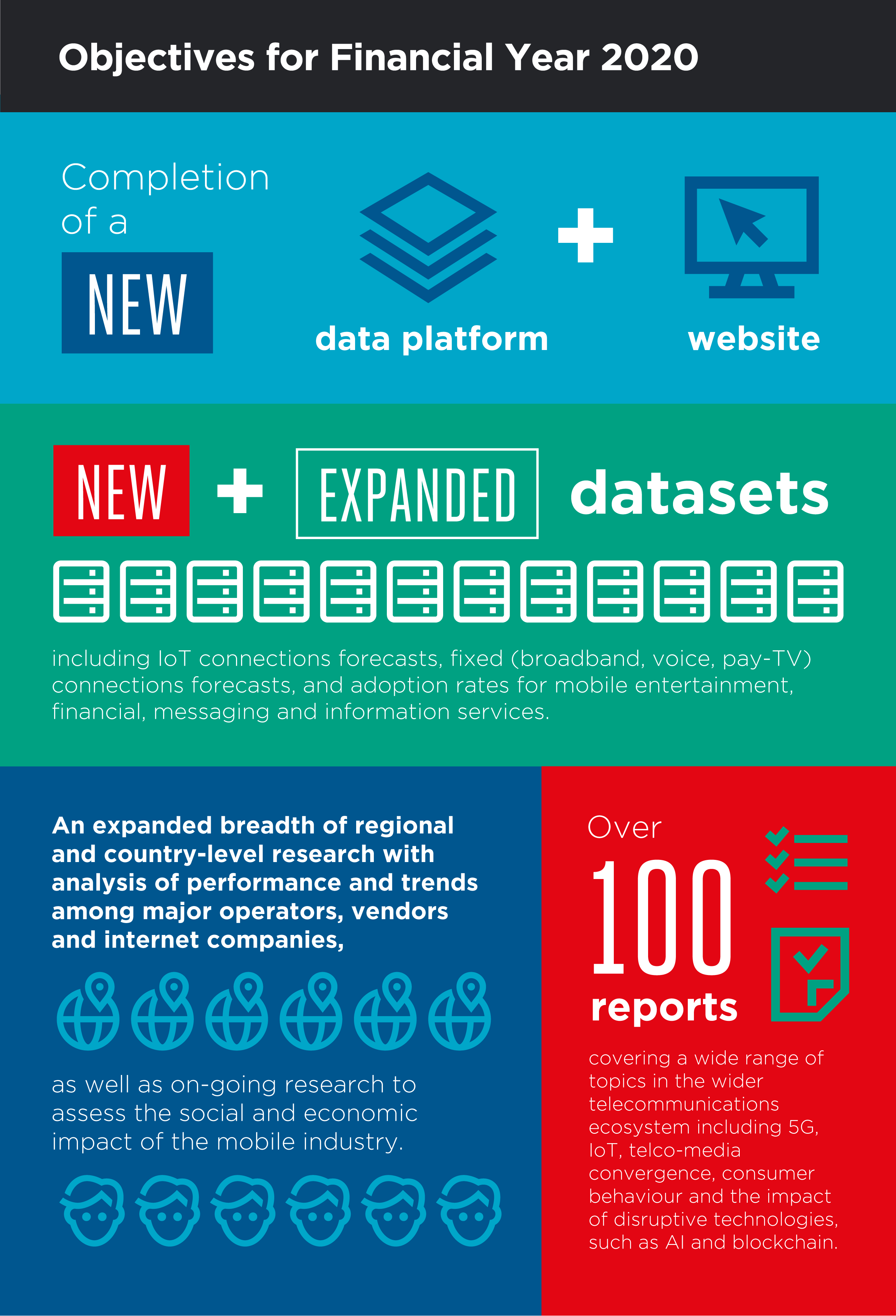 Objectives for Financial Year 2020

Completion of a NEW

data platform + website

NEW + EXPANDED datasets

including IoT connections forecasts, fixed (broadband, voice, pay-TV) connections forecasts, and adoption rates for mobile entertainment, financial, messaging and information services.

An expanded breadth of regional and country-level research with analysis of performance and trends among major operators, vendors and internet companies,

as well as on-going research to assess the social and economic impact of the mobile industry.

Over 100 reports

covering a wide range of topics in the wider telecommunications ecosystem including 5G, IoT, telco-media convergence, consumer behaviour and the impact of disruptive technologies, such as AI and blockchain.