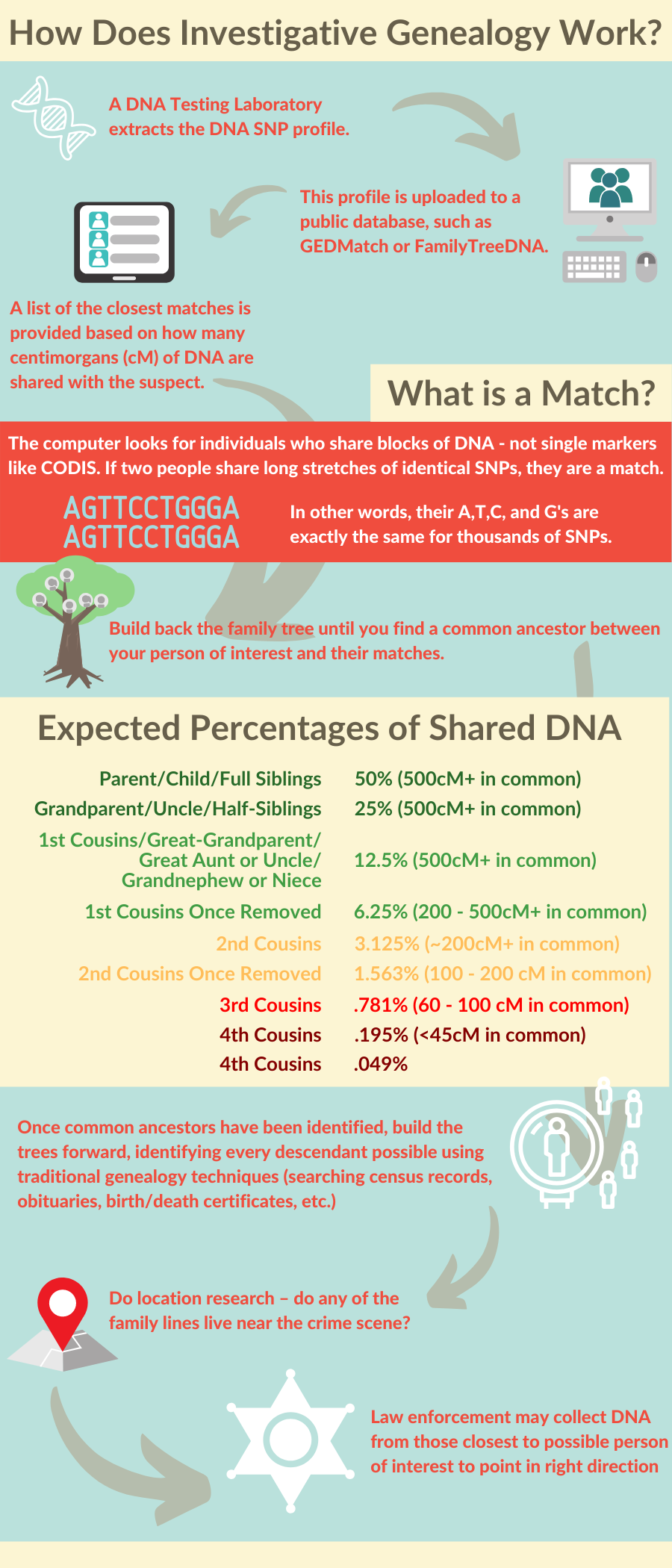 How Does Investigative Genealogy Work?

A DNA Testing Laboratory extracts the DNA SNP profile.

This profile is uploaded to a public database, such as GEDMatch or FamilyTreeDNA.

A list of the closest matches is provided based on how many centimorgans (cM) of DNA are shared with the suspect.

What is a Match?

The computer looks for individuals who share blocks of DNA - not single markers like CODIS. If two people share long stretches of identical SNPs, they are a match.

AGTTCCTGGGA
AGTTCCTGGGA

In other words, their A,T,C, and G's are exactly the same for thousands of SNPs.

Build back the family tree until you find a common ancestor between your person of interest and their matches.

Expected Percentages of Shared DNA

| | |
|---|---|
| Parent/Child/Full Siblings | 50% (500cM+ in common) |
| Grandparent/Uncle/Half-Siblings | 25% (500cM+ in common) |
| 1st Cousins/Great-Grandparent/ Great Aunt or Uncle/ Grandnephew or Niece | 12.5% (500cM+ in common) |
| 1st Cousins Once Removed | 6.25% (200 - 500cM+ in common) |
| 2nd Cousins | 3.125% (~200cM+ in common) |
| 2nd Cousins Once Removed | 1.563% (100 - 200 cM in common) |
| 3rd Cousins | .781% (60 - 100 cM in common) |
| 4th Cousins | .195% (<45cM in common) |
| 4th Cousins | .049% |

Once common ancestors have been identified, build the trees forward, identifying every descendant possible using traditional genealogy techniques (searching census records, obituaries, birth/death certificates, etc.)

Do location research – do any of the family lines live near the crime scene?

Law enforcement may collect DNA from those closest to possible person of interest to point in right direction