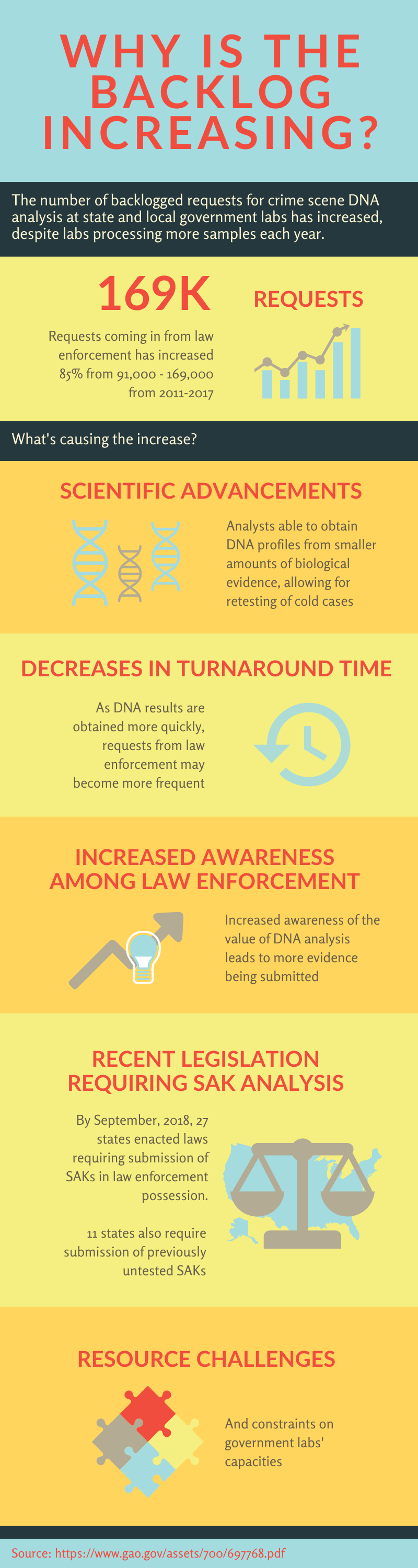 WHY IS THE BACKLOG INCREASING?

The number of backlogged requests for crime scene DNA analysis at state and local government labs has increased, despite labs processing more samples each year.

169K

REQUESTS

Requests coming in from law enforcement has increased 85% from 91,000 - 169,000 from 2011-2017

What's causing the increase?

SCIENTIFIC ADVANCEMENTS

Analysts able to obtain DNA profiles from smaller amounts of biological evidence, allowing for retesting of cold cases

DECREASES IN TURNAROUND TIME

As DNA results are obtained more quickly, requests from law enforcement may become more frequent

INCREASED AWARENESS AMONG LAW ENFORCEMENT

Increased awareness of the value of DNA analysis leads to more evidence being submitted

RECENT LEGISLATION REQUIRING SAK ANALYSIS

By September, 2018, 27 states enacted laws requiring submission of SAKs in law enforcement possession.

11 states also require submission of previously untested SAKs

RESOURCE CHALLENGES

And constraints on government labs' capacities

Source: https://www.gao.gov/assets/700/697768.pdf