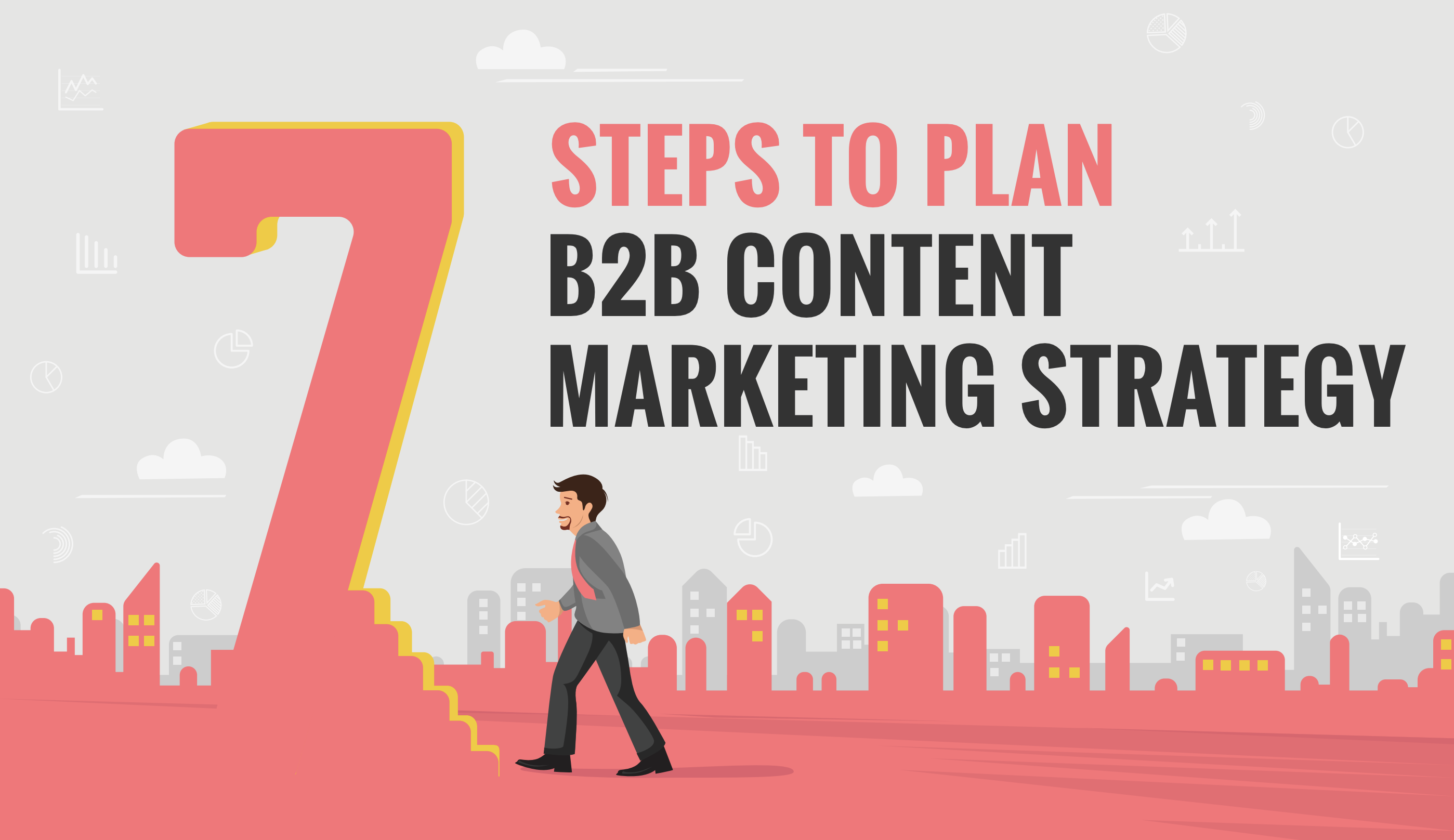 7 STEPS TO PLAN
B2B CONTENT
MARKETING STRATEGY