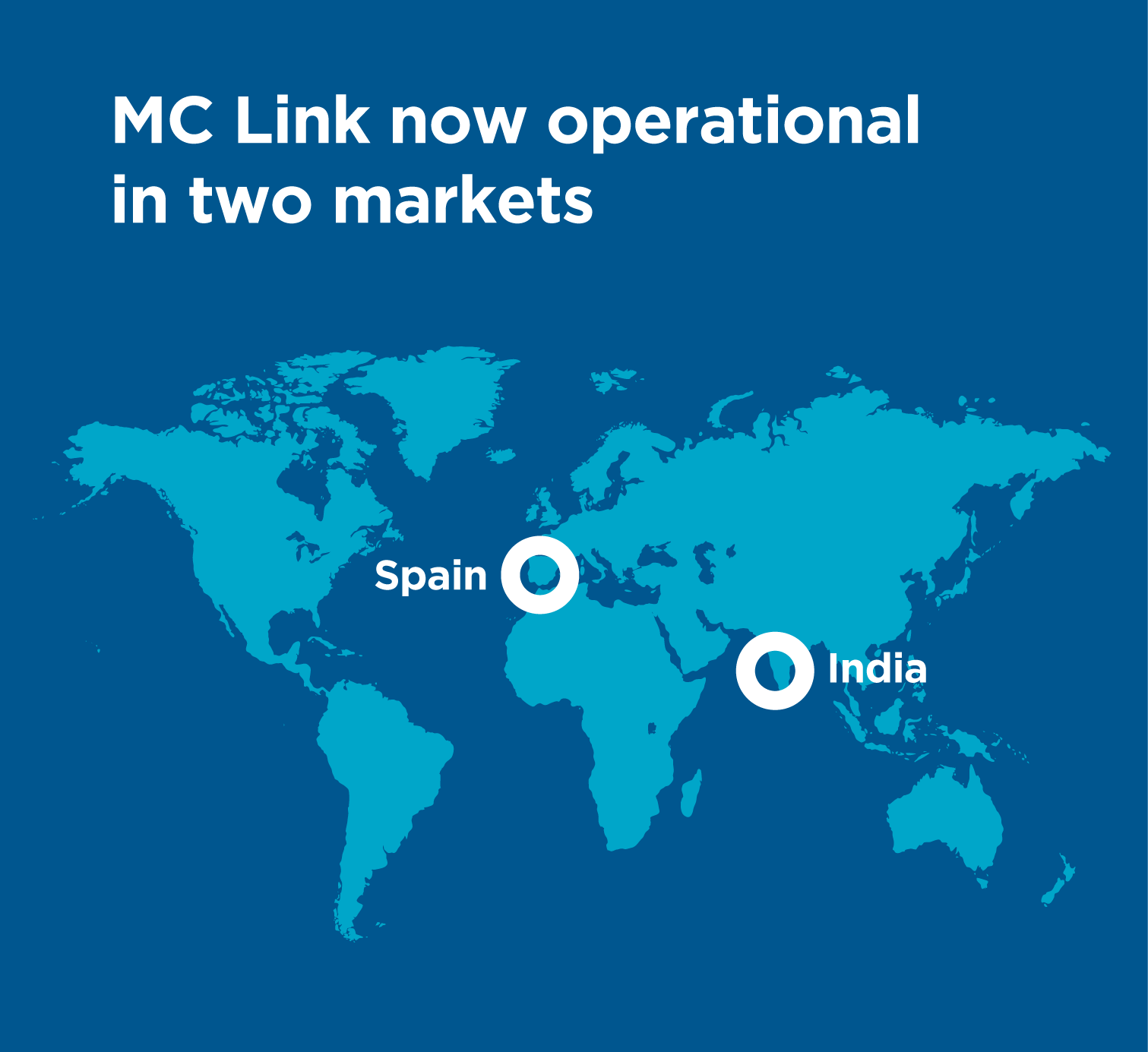 MC Link now operational in two markets

Spain

India