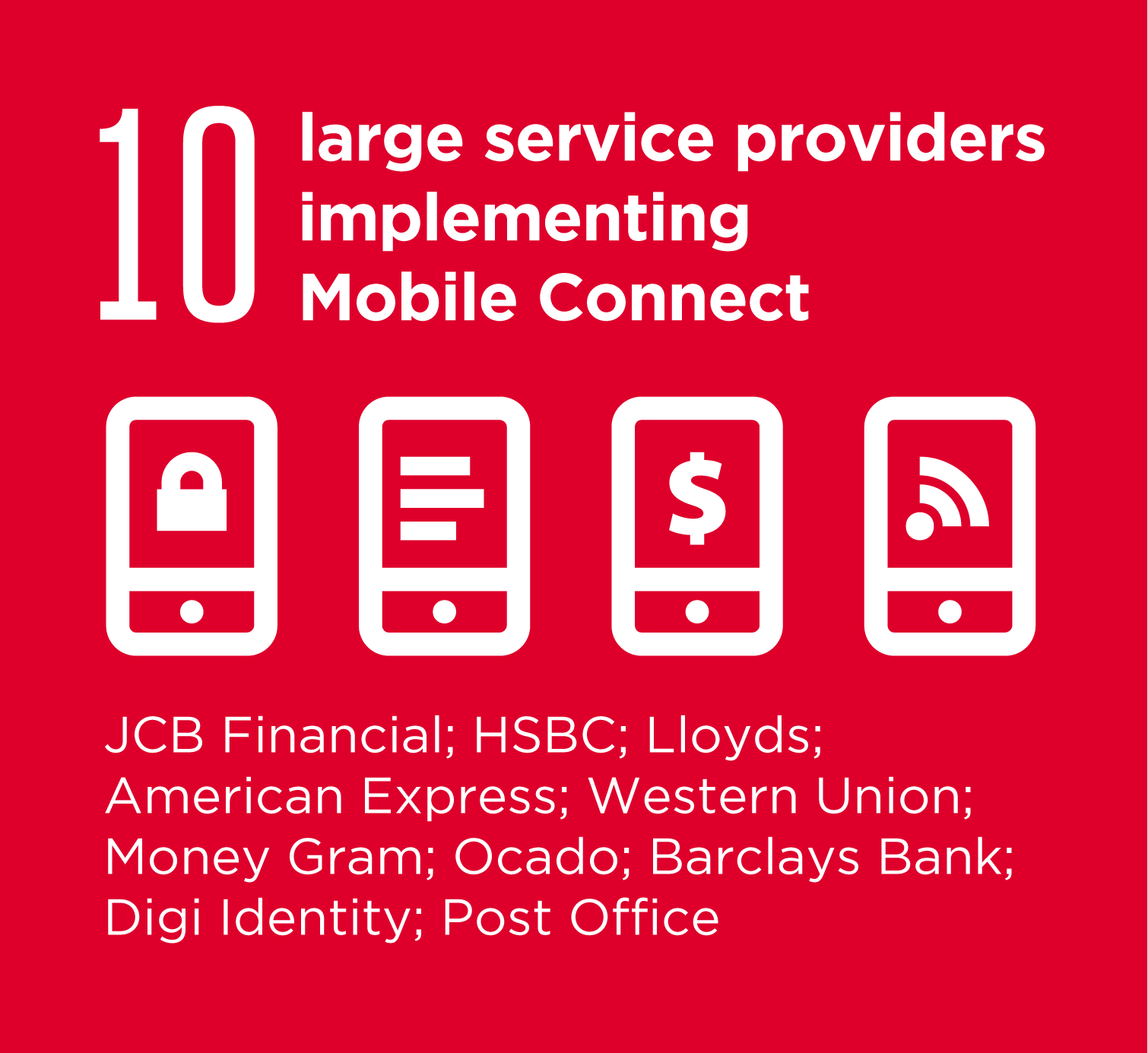 10 large service providers implementing Mobile Connect

$

JCB Financial; HSBC; Lloyds; American Express; Western Union; Money Gram; Ocado; Barclays Bank; Digi Identity; Post Office