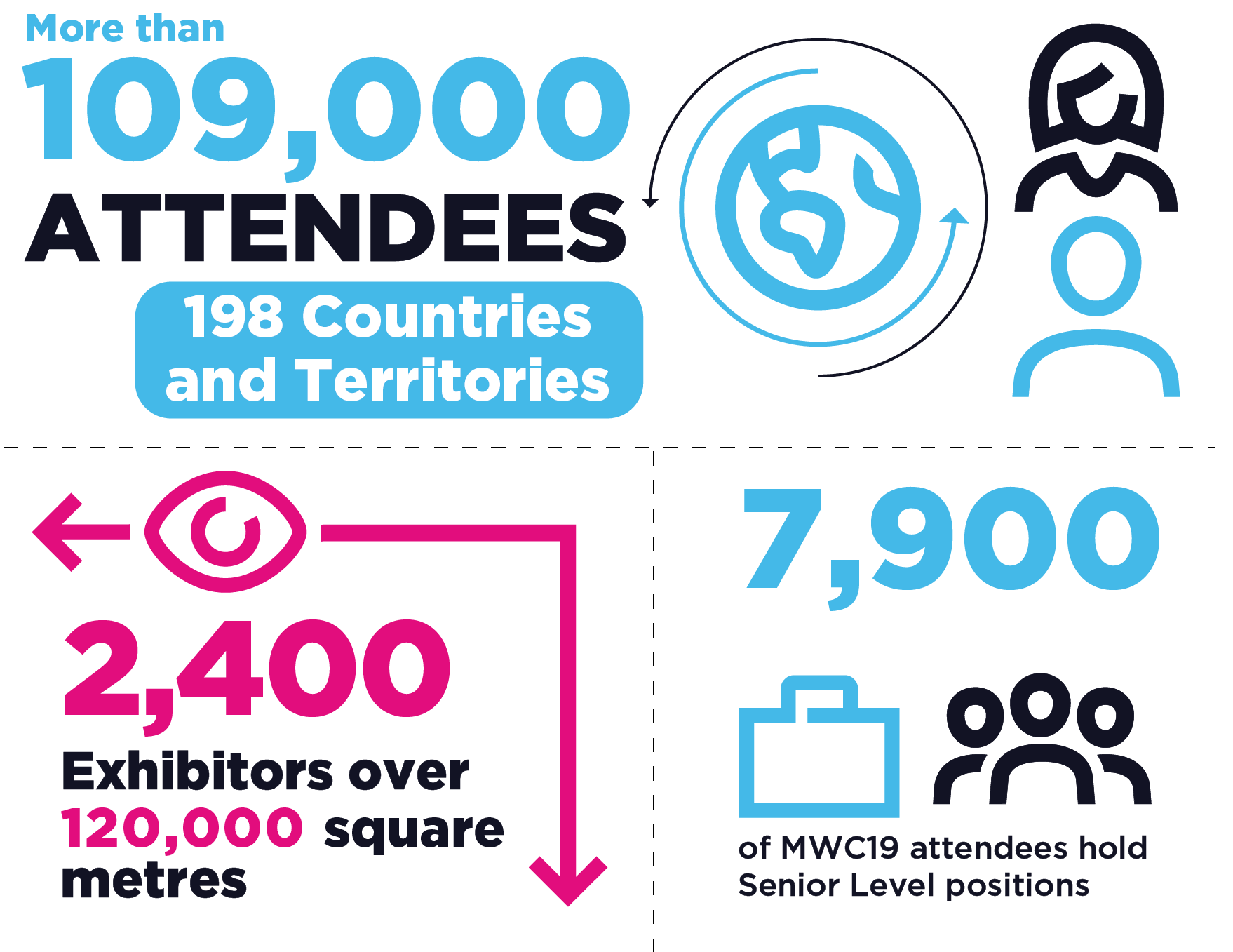 More than

109,000

ATTENDEES

198 Countries and Territories

2,400

Exhibitors over 120,000 square metres

7,900

of MWC19 attendees hold Senior Level positions