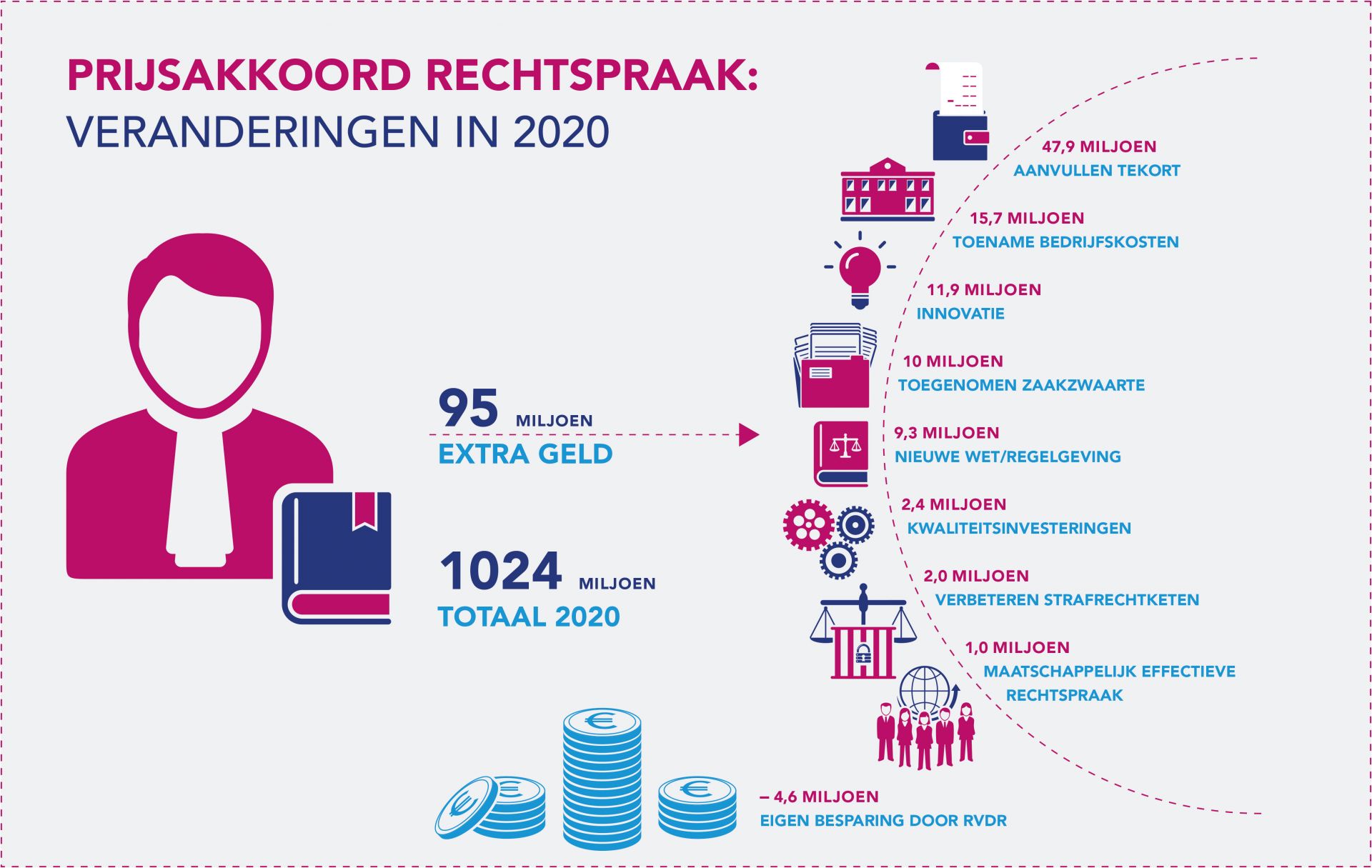 PRIJSAKKOORD RECHTSPRAAK:
VERANDERINGEN IN 2020

95 MILJOEN
EXTRA GELD

1024 MILJOEN
TOTAAL 2020

47,9 MILJOEN
AANVULLEN TEKORT

15,7 MILJOEN
TOENAME BEDRIJFSKOSTEN

11,9 MILJOEN
INNOVATIE

10 MILJOEN
TOEGENOMEN ZAAKZWAARTE

9,3 MILJOEN
NIEUWE WET/REGELGEVING

2,4 MILJOEN
KWALITEITSINVESTERINGEN

2,0 MILJOEN
VERBETEREN STRAFRECHTKETEN

1,0 MILJOEN
MAATSCHAPPELIJK EFFECTIEVE RECHTSPRAAK

– 4,6 MILJOEN
EIGEN BESPARING DOOR RVDR