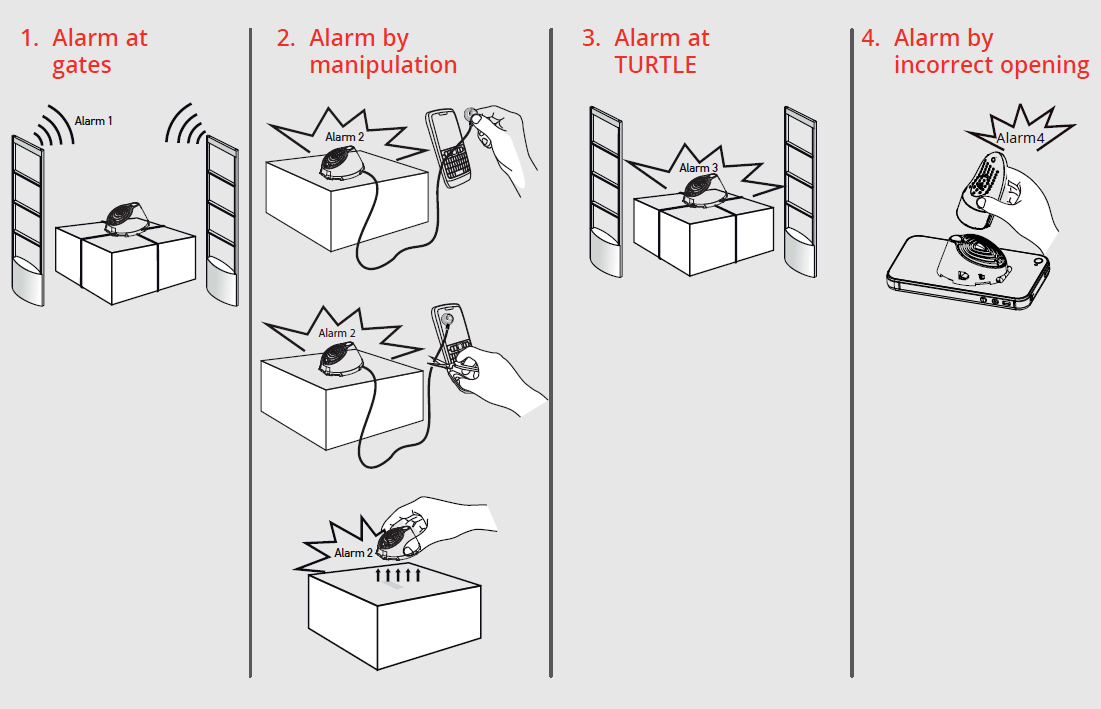 1. Alarm at gates

Alarm 1

2. Alarm by manipulation

Alarm 2

Alarm 2

Alarm 2

3. Alarm at TURTLE

Alarm 3

4. Alarm by incorrect opening

Alarm4