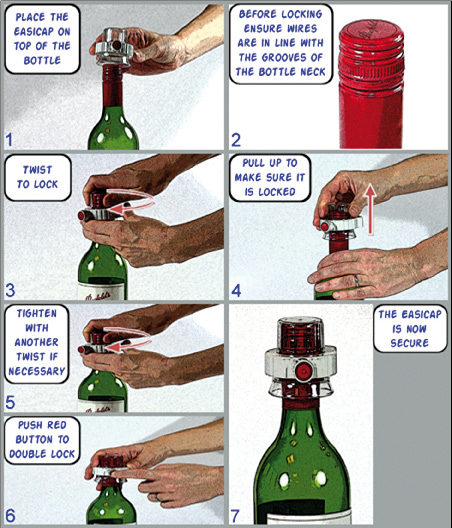 PLACE THE EASICAP ON TOP OF THE BOTTLE

1

BEFORE LOCKING ENSURE WIRES ARE IN LINE WITH THE GROOVES OF THE BOTTLE NECK

2

TWIST TO LOCK

3

PULL UP TO MAKE SURE IT IS LOCKED

4

TIGHTEN WITH ANOTHER TWIST IF NECESSARY

5

PUSH RED BUTTON TO DOUBLE LOCK

6

THE EASICAP IS NOW SECURE

7