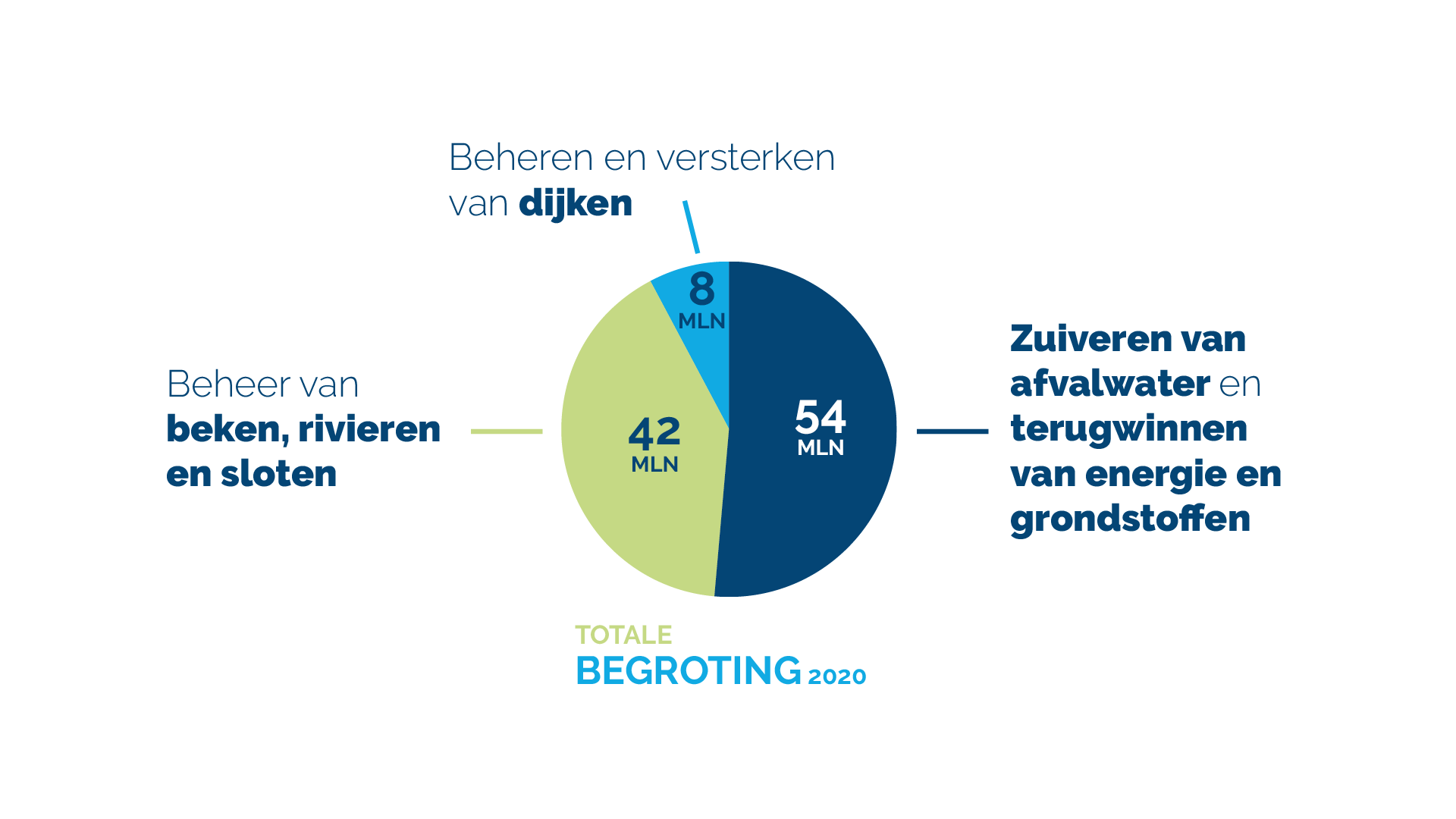 Beheren en versterken van dijken

8 MLN

Beheer van beken, rivieren en sloten

42 MLN

54 MLN

Zuiveren van afvalwater en terugwinnen van energie en grondstoffen

TOTALE BEGROTING 2020