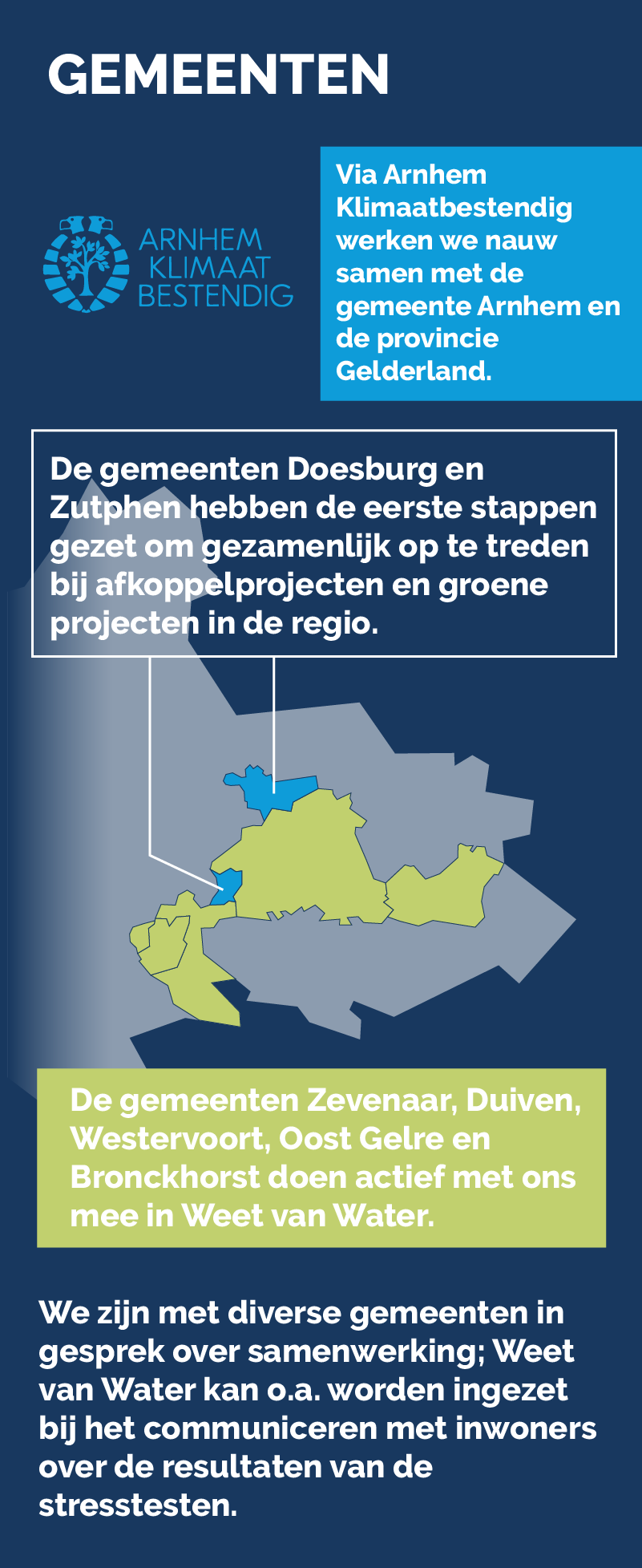 GEMEENTEN

ARNHEM KLIMAAT BESTENDIG

Via Arnhem Klimaatbestendig werken we nauw samen met de gemeente Arnhem en de provincie Gelderland.

De gemeenten Doesburg en Zutphen hebben de eerste stappen gezet om gezamenlijk op te treden bij afkoppelprojecten en groene projecten in de regio.

De gemeenten Zevenaar, Duiven, Westervoort, Oost Gelre en Bronckhorst doen actief met ons mee in Weet van Water.

We zijn met diverse gemeenten in gesprek over samenwerking; Weet van Water kan o.a. worden ingezet bij het communiceren met inwoners over de resultaten van de stresstesten.