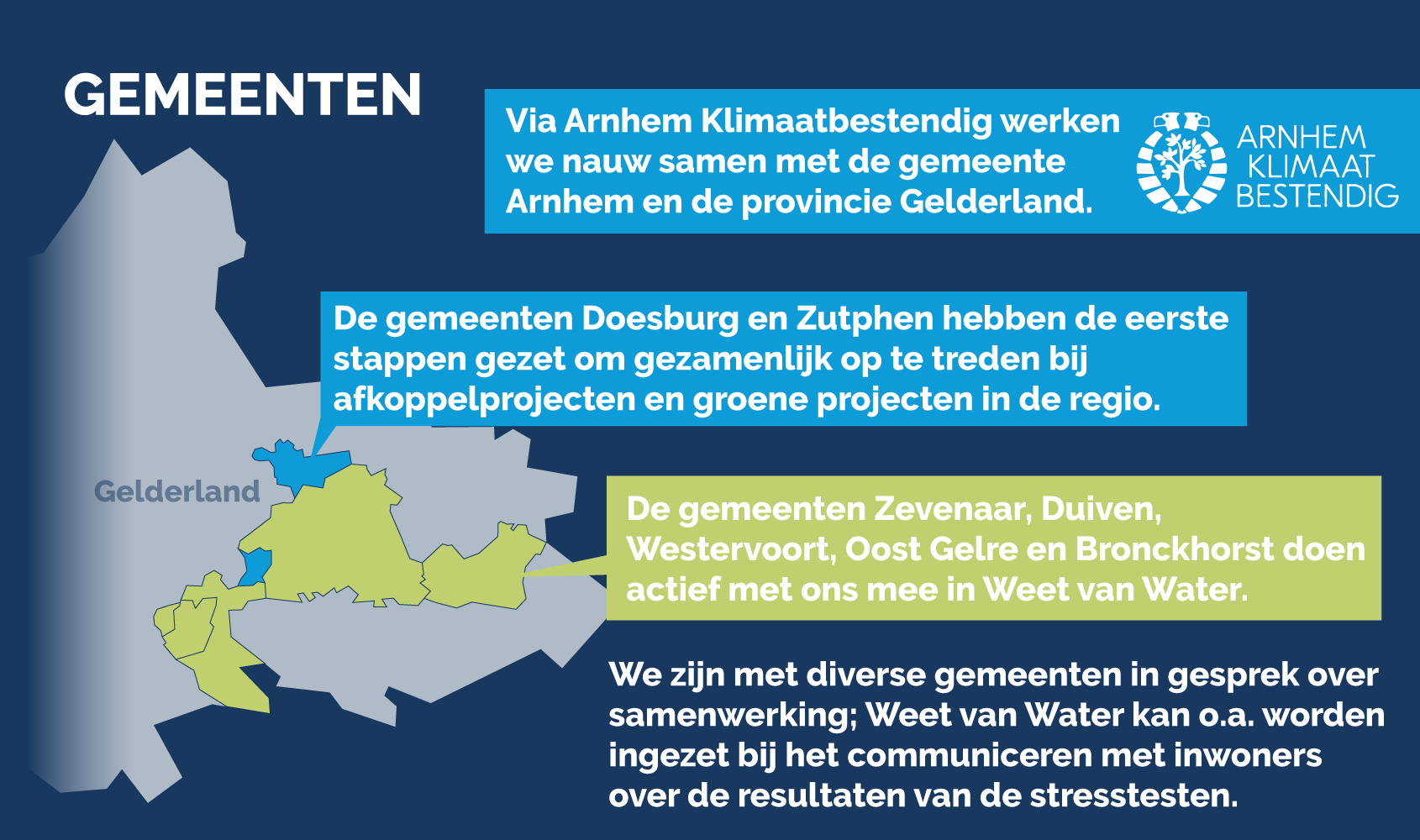 GEMEENTEN

Via Arnhem Klimaatbestendig werken we nauw samen met de gemeente Arnhem en de provincie Gelderland.

ARNHEM KLIMAAT BESTENDIG

De gemeenten Doesburg en Zutphen hebben de eerste stappen gezet om gezamenlijk op te treden bij afkoppelprojecten en groene projecten in de regio.

Gelderland

De gemeenten Zevenaar, Duiven, Westervoort, Oost Gelre en Bronckhorst doen actief met ons mee in Weet van Water.

We zijn met diverse gemeenten in gesprek over samenwerking; Weet van Water kan o.a. worden ingezet bij het communiceren met inwoners over de resultaten van de stresstesten.