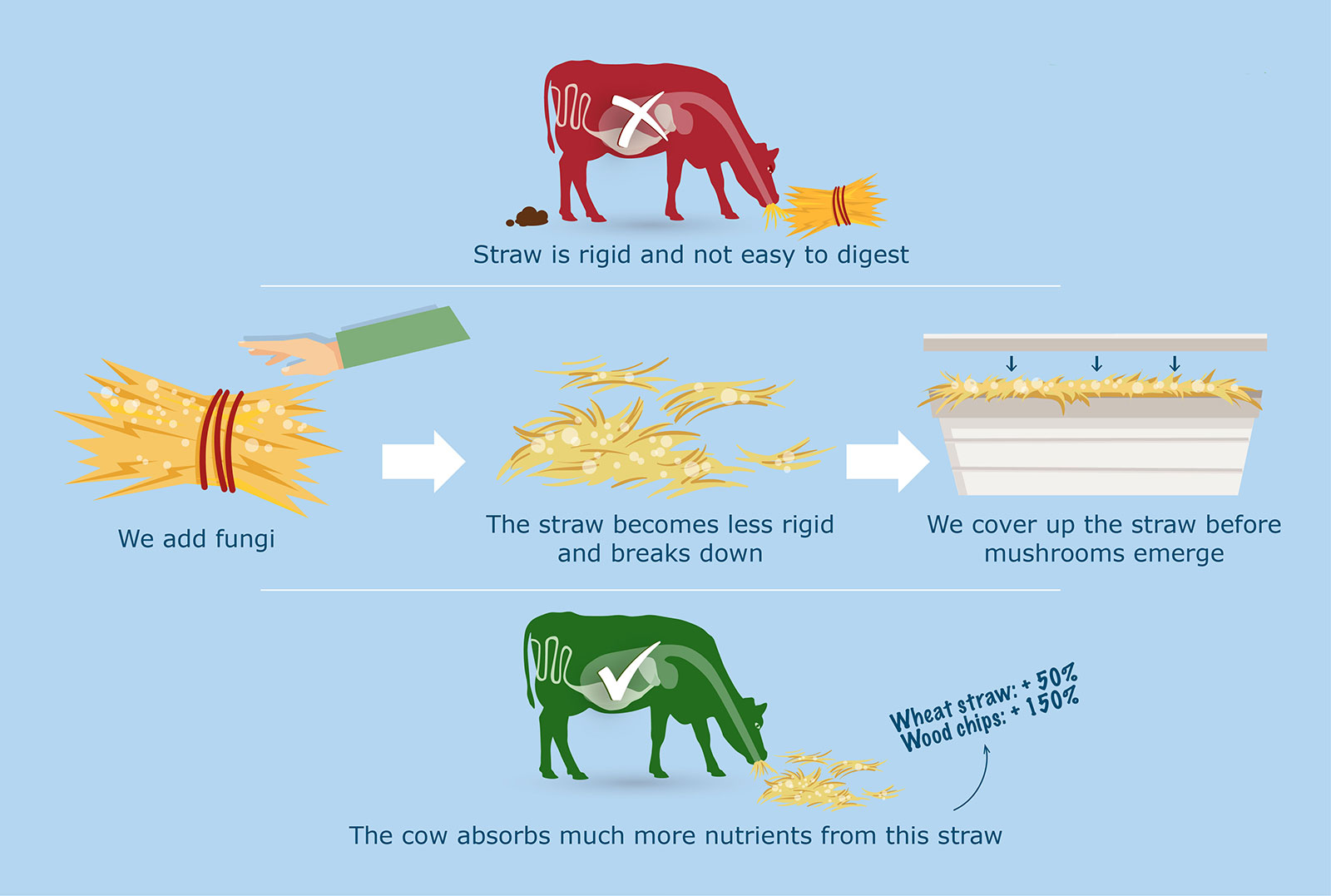 Straw is rigid and not easy to digest

We add fungi

The straw becomes less rigid and breaks down

We cover up the straw before mushrooms emerge

Wheat straw: + 50%
Wood chips: + 150%

The cow absorbs much more nutrients from this straw