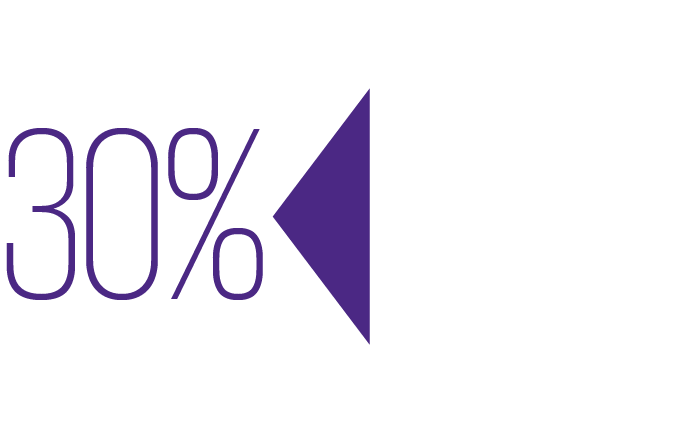 30%