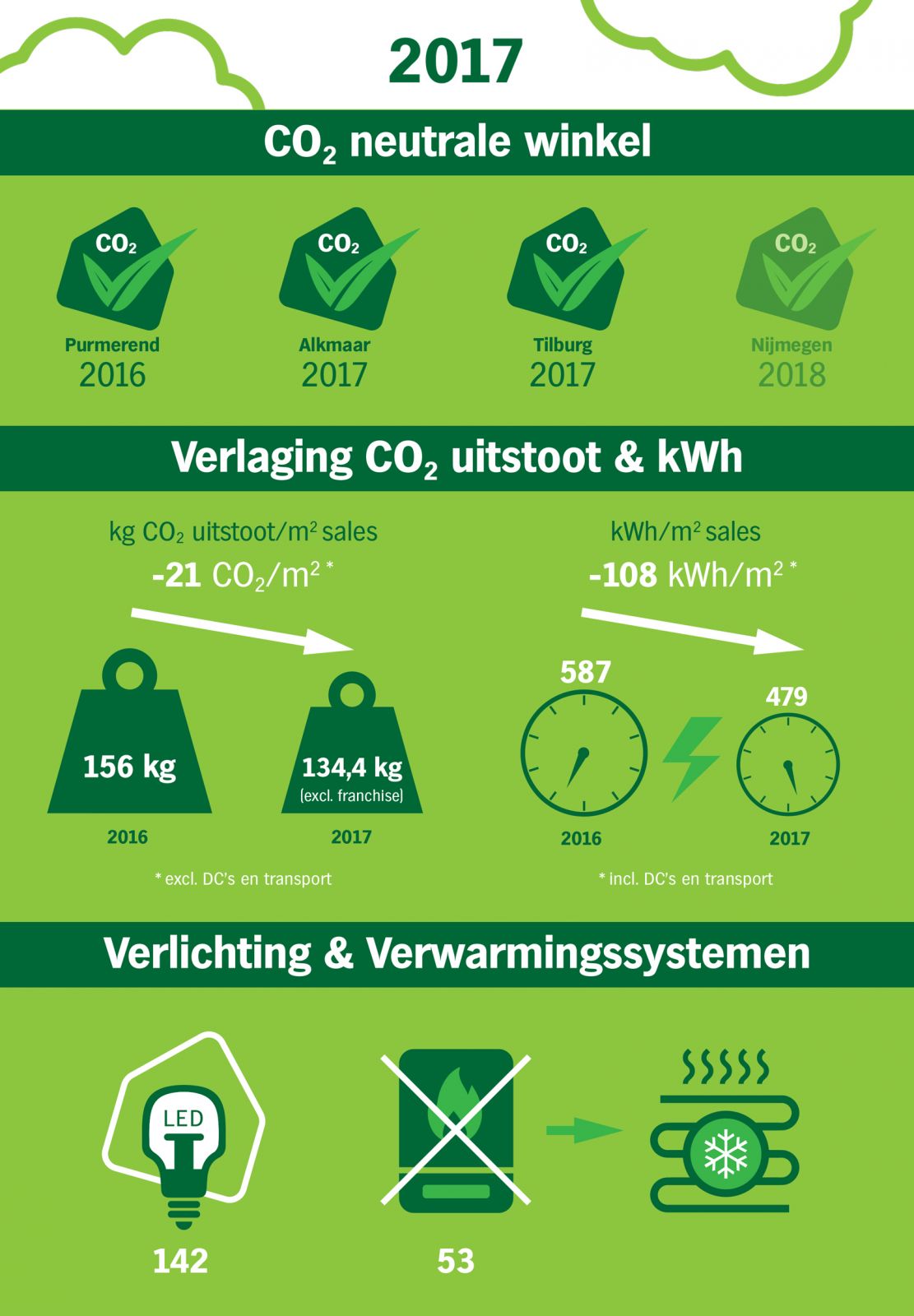 2017

$CO_2$ neutrale winkel

$CO_2$
Purmerend
2016

$CO_2$
Alkmaar
2017

$CO_2$
Tilburg
2017

$CO_2$
Nijmegen
2018

Verlaging $CO_2$ uitstoot & kWh

kg $CO_2$ uitstoot/$m^2$ sales
-21 $CO_2/m^2$ *

156 kg
2016

134,4 kg
(excl. franchise)
2017

* excl. DC's en transport

kWh/$m^2$ sales
-108 kWh/$m^2$ *

587
2016

479
2017

* incl. DC's en transport

Verlichting & Verwarmingssystemen

LED
142

53