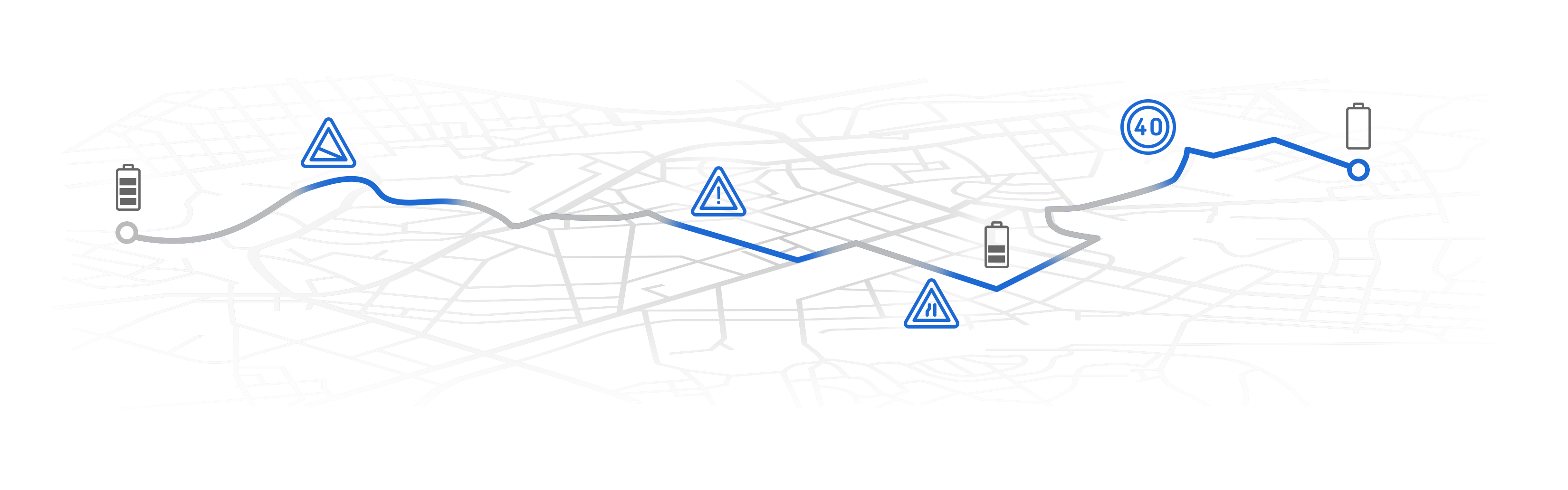 40