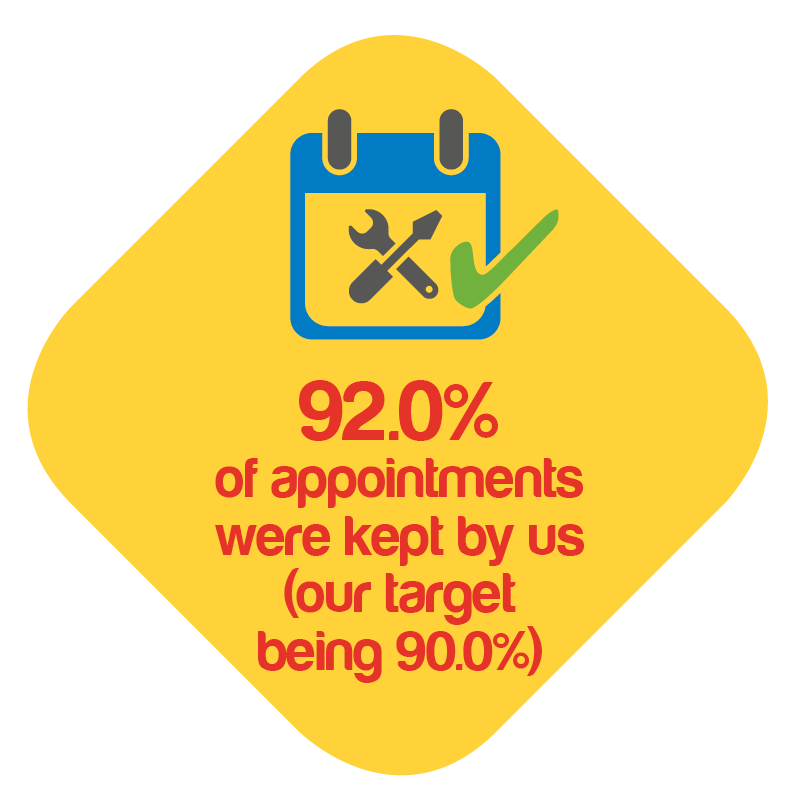 92.0%
of appointments were kept by us (our target being 90.0%)