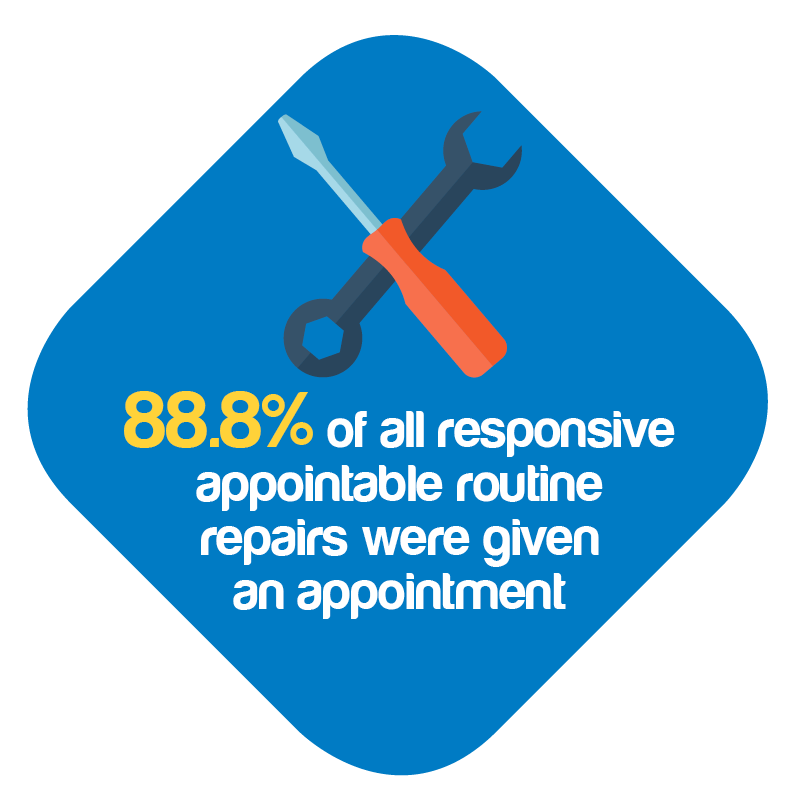 88.8% of all responsive appointable routine repairs were given an appointment