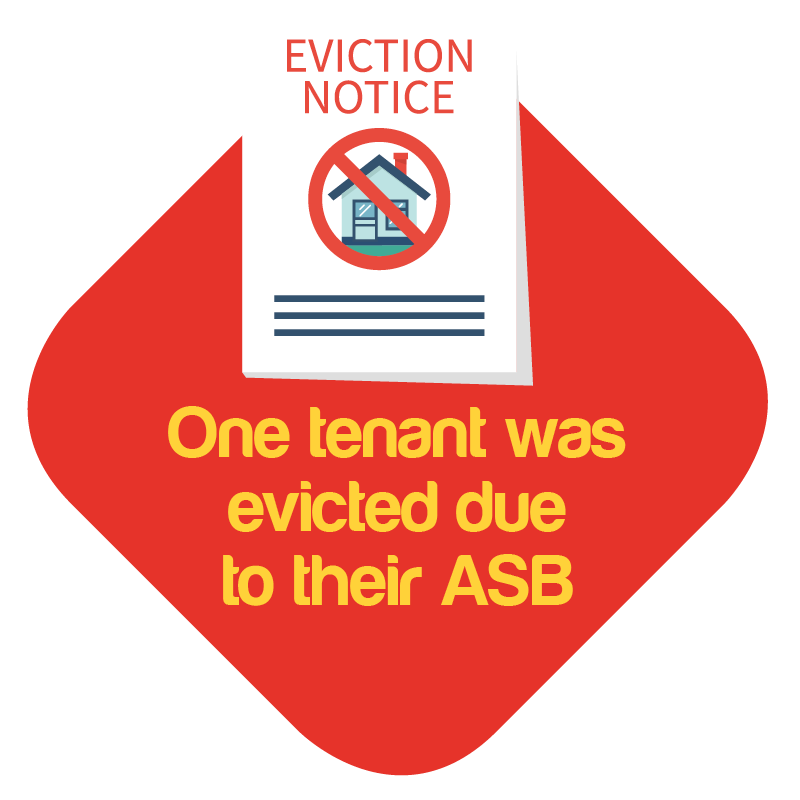 EVICTION NOTICE

One tenant was evicted due to their ASB