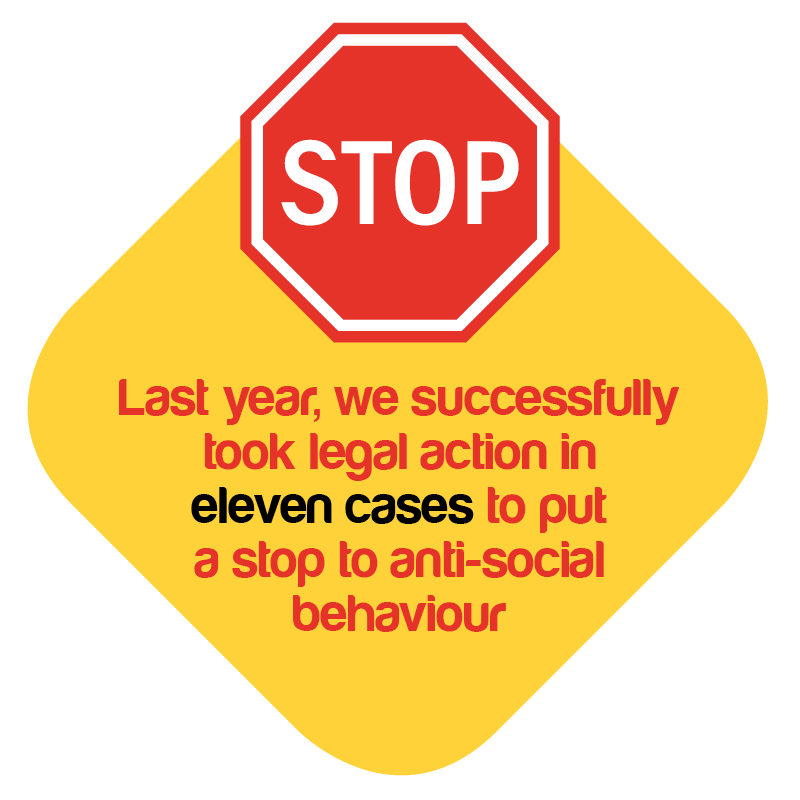 STOP

Last year, we successfully took legal action in eleven cases to put a stop to anti-social behaviour