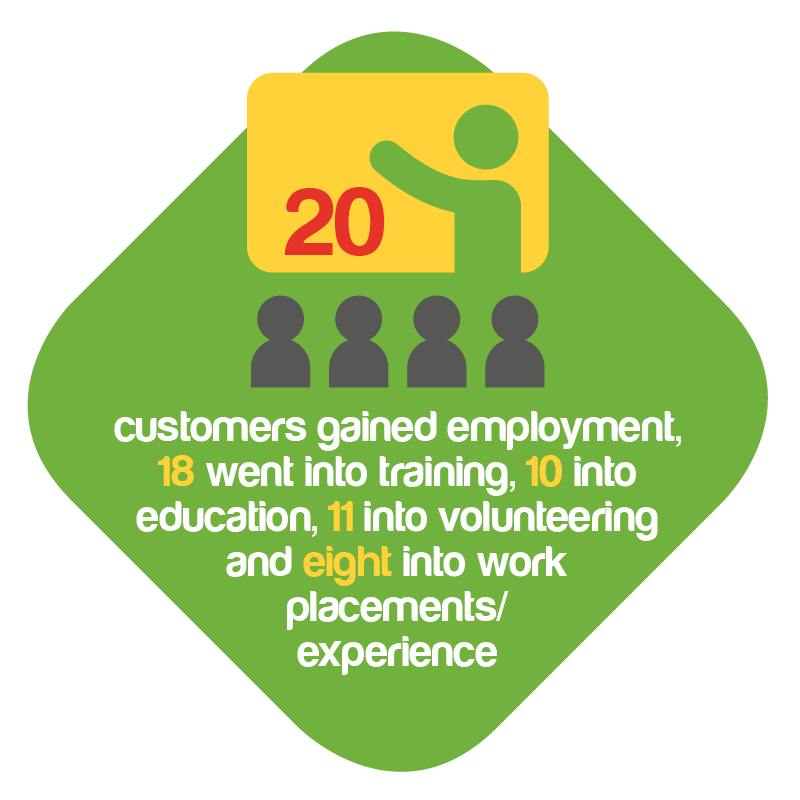 20

customers gained employment, 18 went into training, 10 into education, 11 into volunteering and eight into work placements/ experience