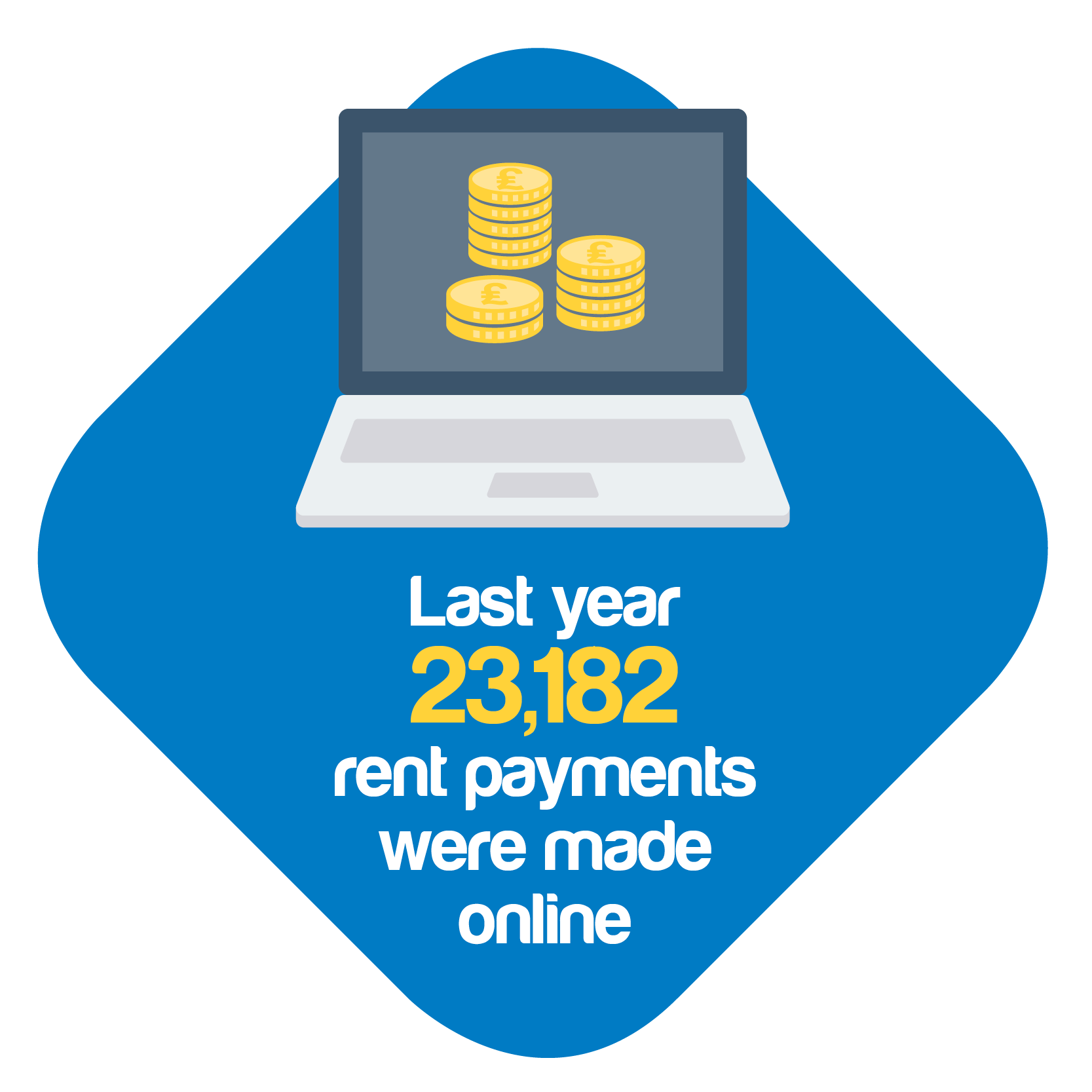 £
£
£

Last year
23,182
rent payments
were made
online