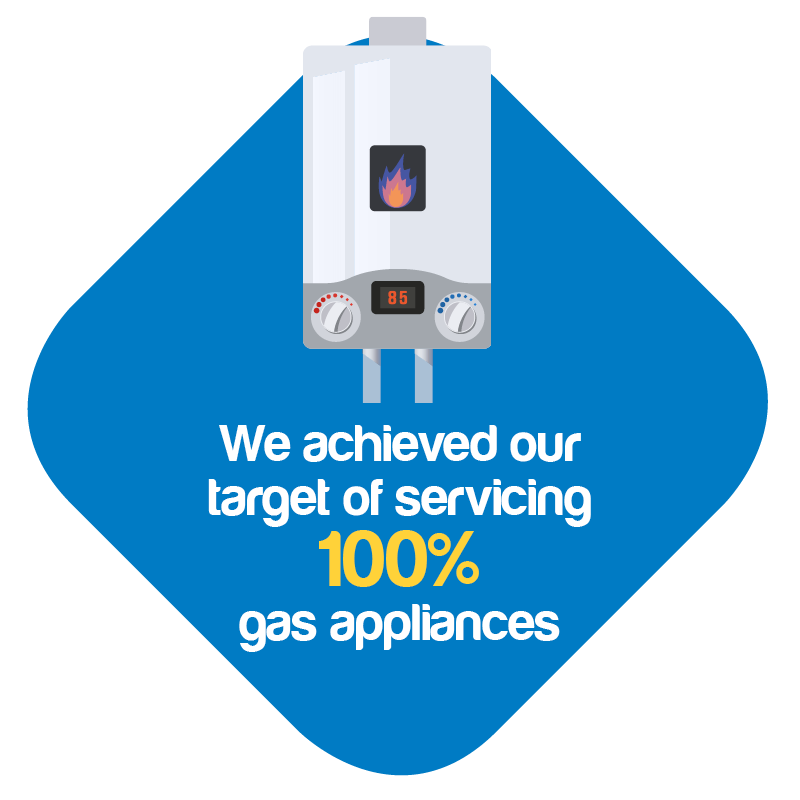 85

We achieved our target of servicing
100%
gas appliances