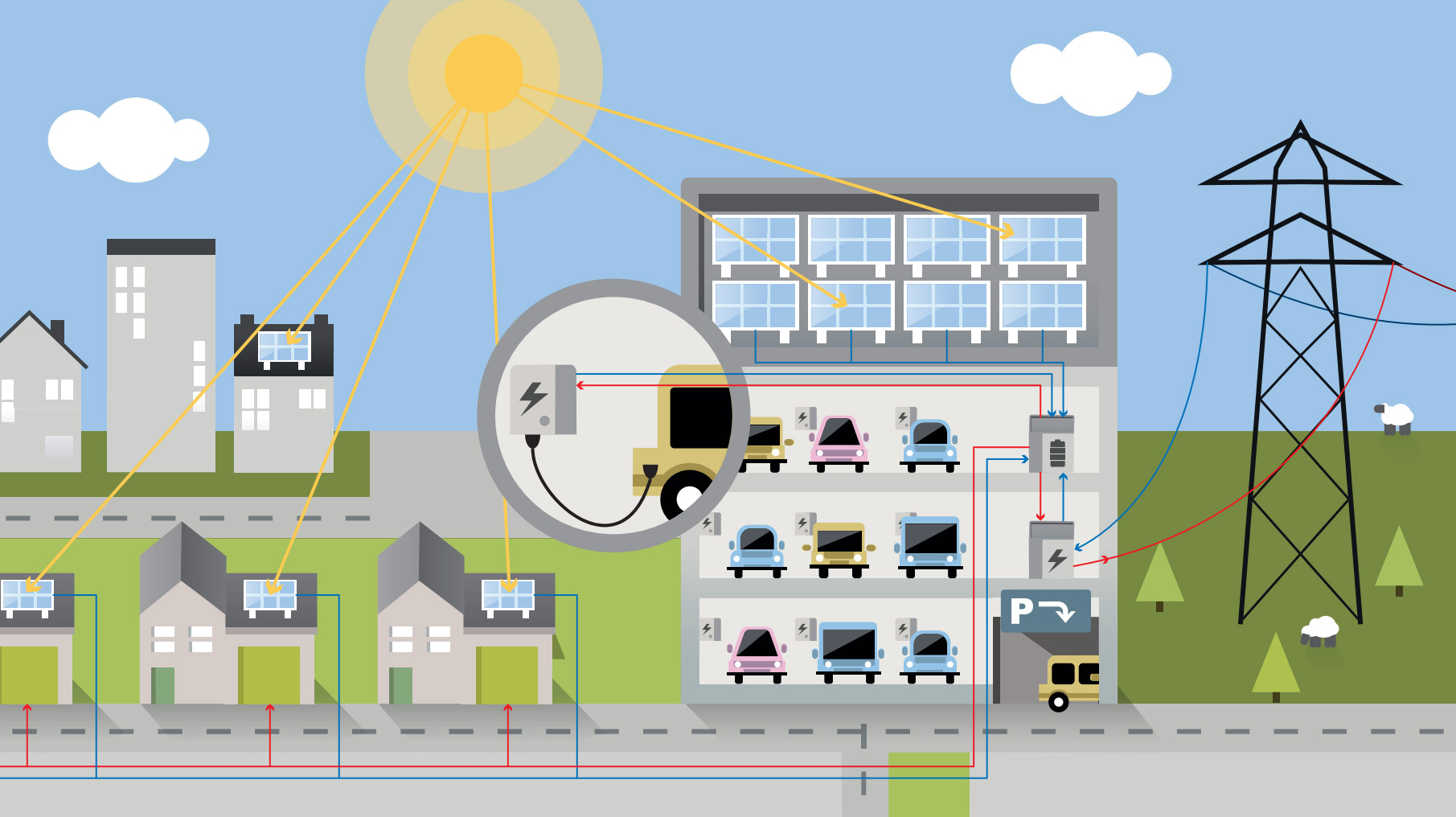 P