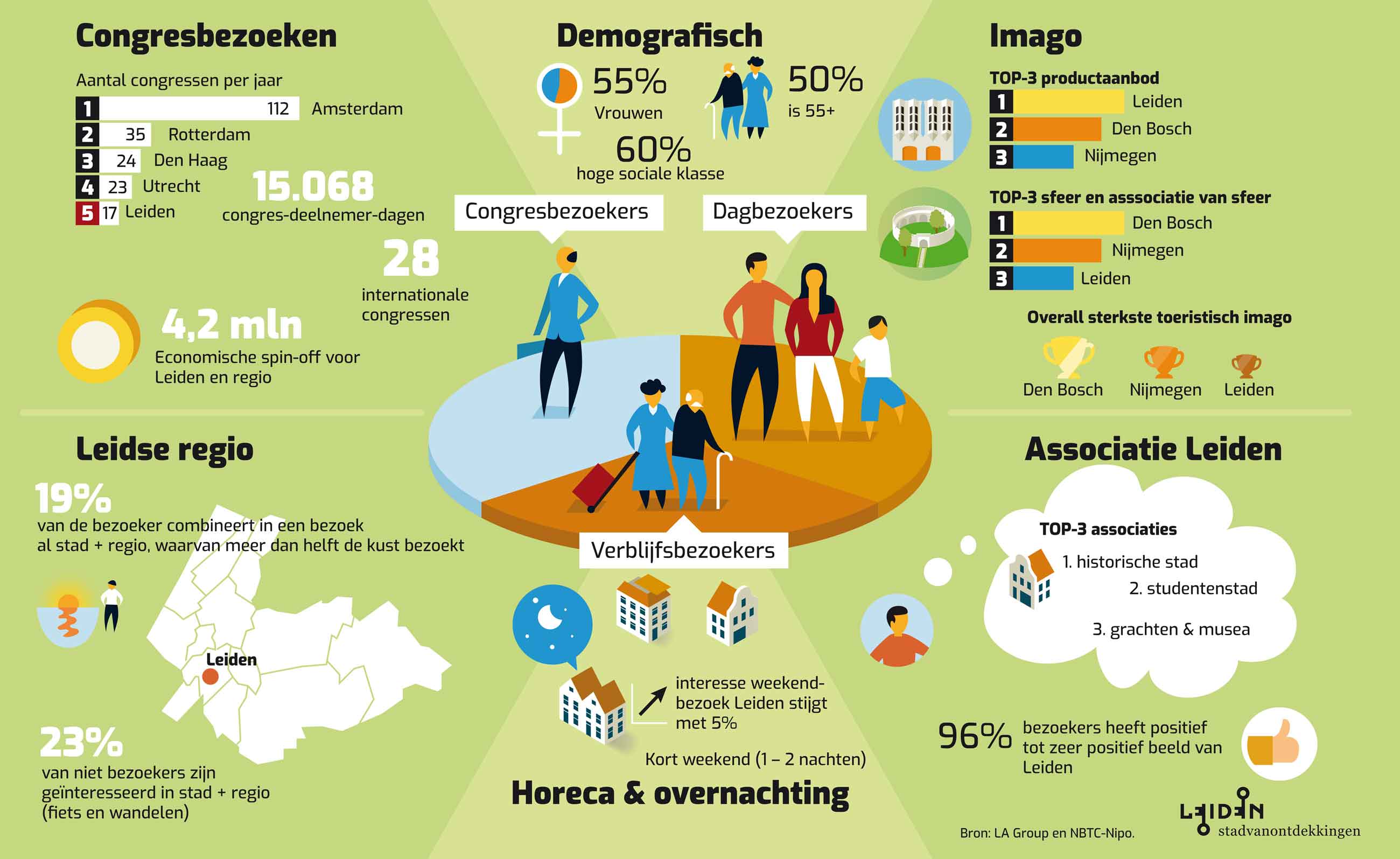 Congresbezoeken

Aantal congressen per jaar

1 112 Amsterdam
2 35 Rotterdam
3 24 Den Haag
4 23 Utrecht
5 17 Leiden

15.068
congres-deelnemer-dagen

28
internationale congressen

4,2 mln
Economische spin-off voor Leiden en regio

Demografisch

55%
Vrouwen

50%
is 55+

60%
hoge sociale klasse

Congresbezoekers

Dagbezoekers

Verblijfsbezoekers

Imago

TOP-3 productaanbod
1 Leiden
2 Den Bosch
3 Nijmegen

TOP-3 sfeer en asssociatie van sfeer
1 Den Bosch
2 Nijmegen
3 Leiden

Overall sterkste toeristisch imago
Den Bosch Nijmegen Leiden

Leidse regio

19%
van de bezoeker combineert in een bezoek al stad + regio, waarvan meer dan helft de kust bezoekt

Leiden

23%
van niet bezoekers zijn geïnteresseerd in stad + regio (fiets en wandelen)

interesse weekendbezoek Leiden stijgt met 5%

Kort weekend (1 – 2 nachten)

Horeca & overnachting

Associatie Leiden

TOP-3 associaties
1. historische stad
2. studentenstad
3. grachten & musea

96% bezoekers heeft positief tot zeer positief beeld van Leiden

Bron: LA Group en NBTC-Nipo.

LEIDEN
stadvanontdekkingen